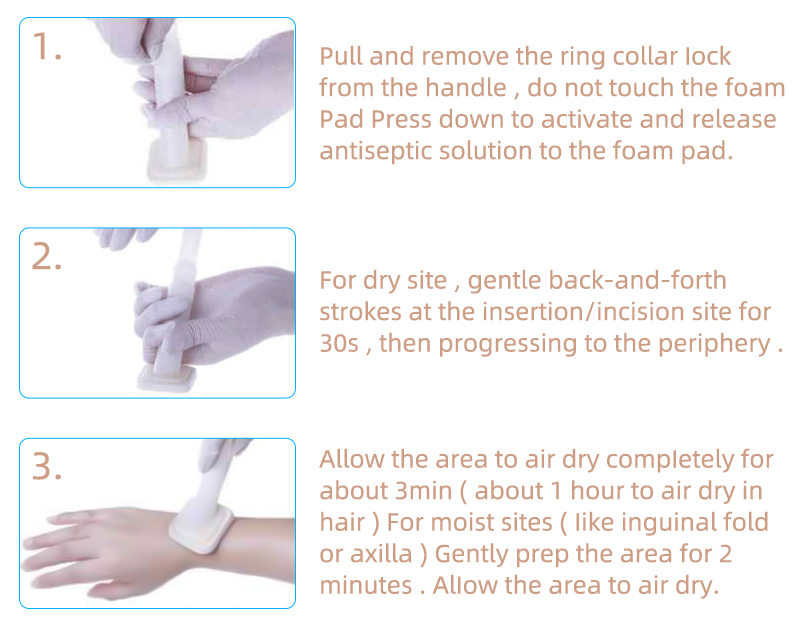 1.

Pull and remove the ring collar lock from the handle , do not touch the foam Pad Press down to activate and release antiseptic solution to the foam pad.

2.

For dry site , gentle back-and-forth strokes at the insertion/incision site for 30s , then progressing to the periphery .

3.

Allow the area to air dry completely for about 3min ( about 1 hour to air dry in hair ) For moist sites ( like inguinal fold or axilla ) Gently prep the area for 2 minutes . Allow the area to air dry.