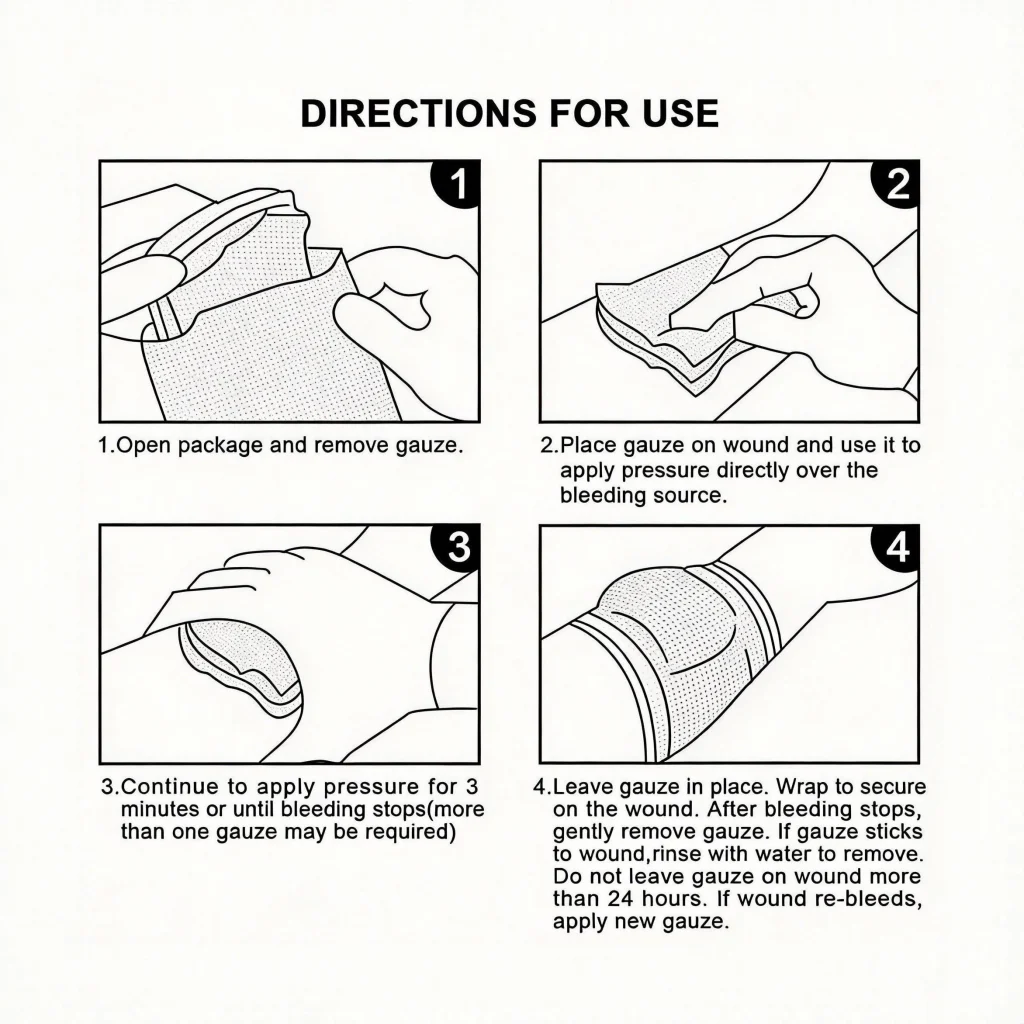 DIRECTIONS FOR USE

1

1.Open package and remove gauze.

2

2.Place gauze on wound and use it to apply pressure directly over the bleeding source.

3

3.Continue to apply pressure for 3 minutes or until bleeding stops(more than one gauze may be required)

4

4.Leave gauze in place. Wrap to secure on the wound. After bleeding stops, gently remove gauze. If gauze sticks to wound,rinse with water to remove. Do not leave gauze on wound more than 24 hours. If wound re-bleeds, apply new gauze.